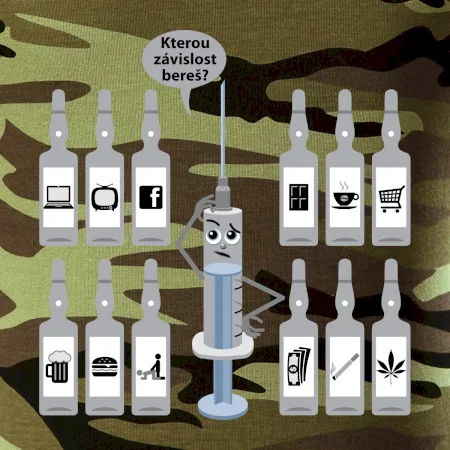 Kterou závislost bereš?

f