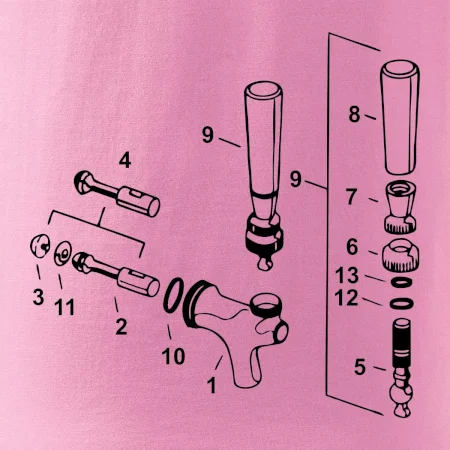 4
9
9
8
7
6
13
12
5
3
11
2
10
1