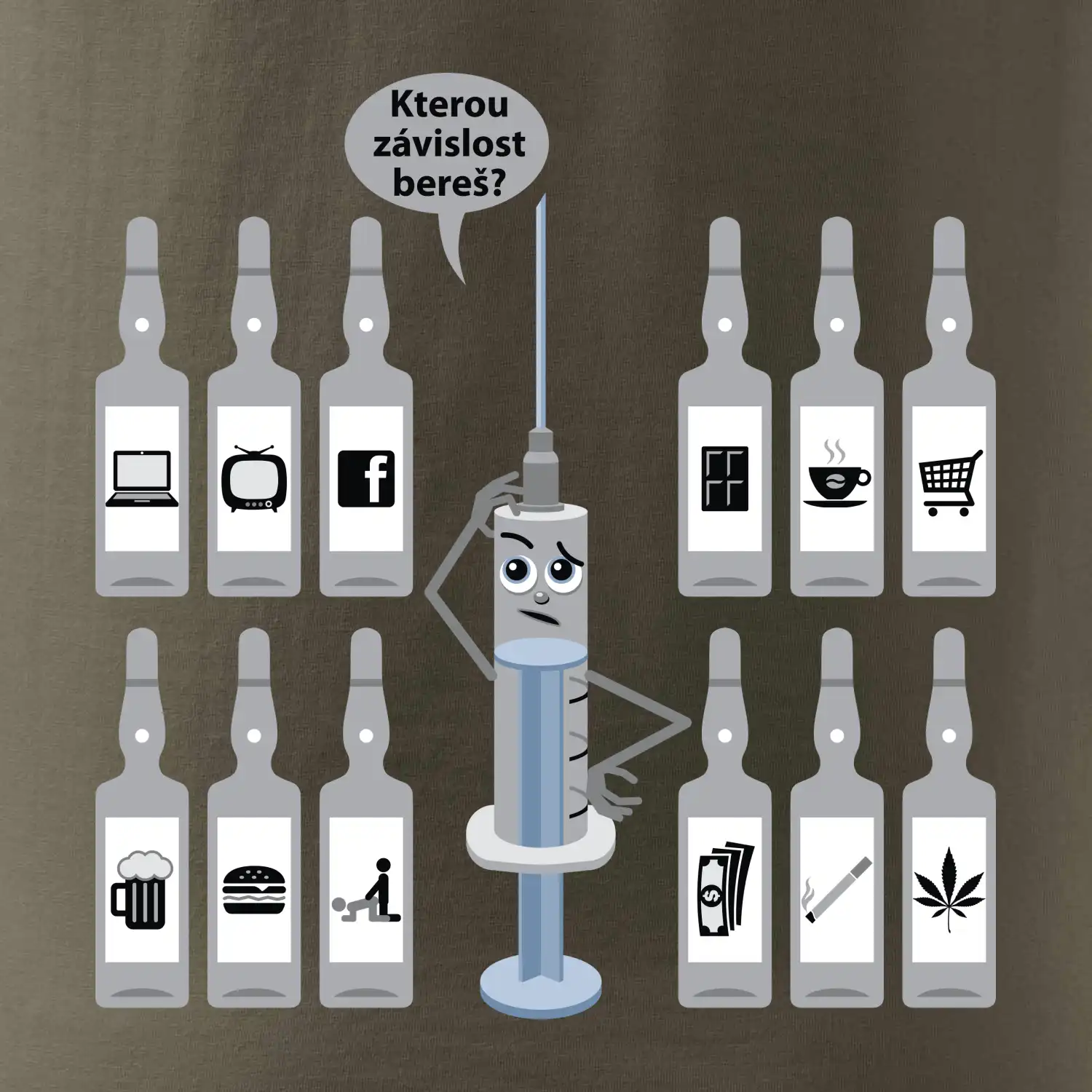 Kterou závislost bereš?

f